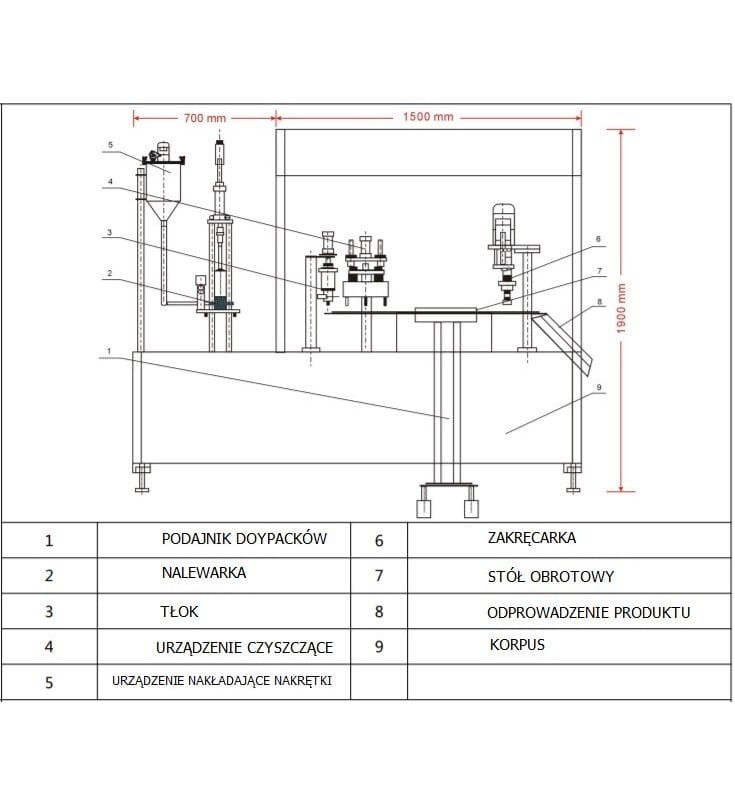 700 mm

1500 mm

1900 mm

5

4

3

2

1

6

7

8

9

| 1 | PODAJNIK DOYPACKÓW | 6 | ZAKRĘCARKA |
|---|---|---|---|
| 2 | NALEWARKA | 7 | STÓŁ OBROTOWY |
| 3 | TŁOK | 8 | ODPROWADZENIE PRODUKTU |
| 4 | URZĄDZENIE CZYSZCZĄCE | 9 | KORPUS |
| 5 | URZĄDZENIE NAKŁADAJĄCE NAKRĘTKI | | |